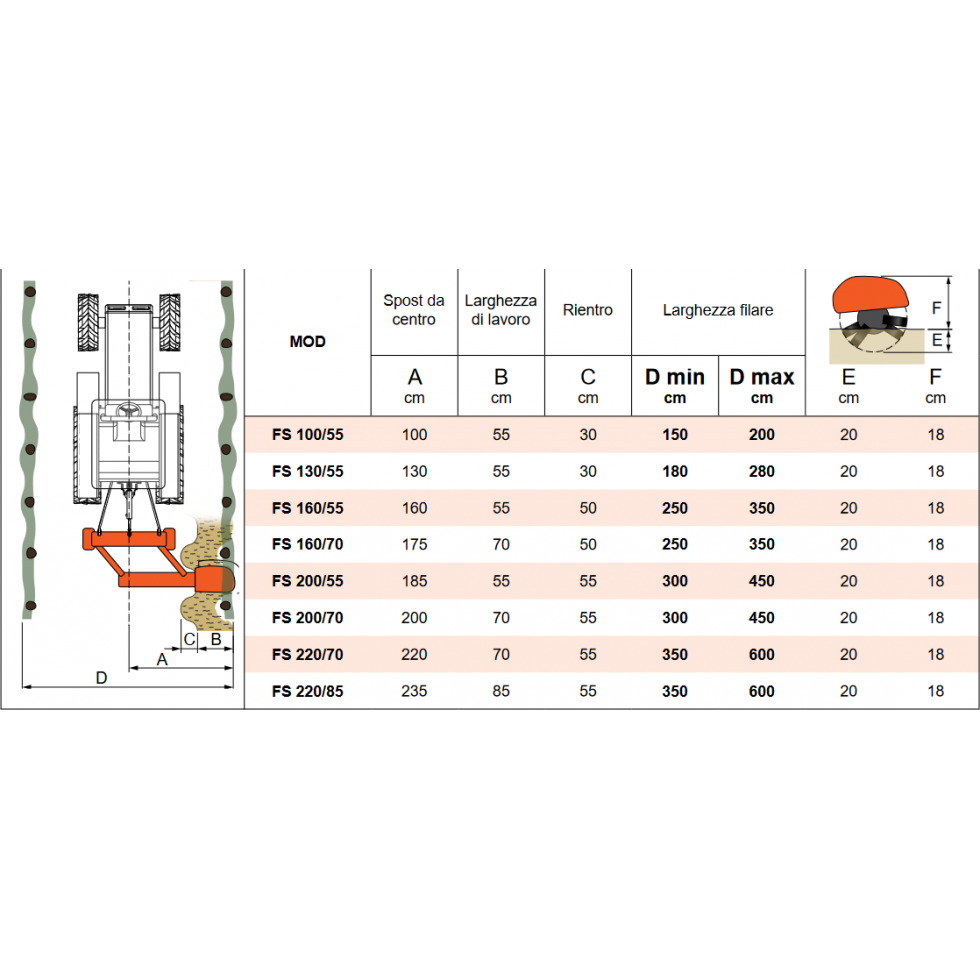 C B
A
D

| MOD | Spost da centro | Larghezza di lavoro | Rientro | Larghezza filare | | F E | |
|---|---|---|---|---|---|---|---|
| | A cm | B cm | C cm | D min cm | D max cm | E cm | F cm |
| FS 100/55 | 100 | 55 | 30 | 150 | 200 | 20 | 18 |
| FS 130/55 | 130 | 55 | 30 | 180 | 280 | 20 | 18 |
| FS 160/55 | 160 | 55 | 50 | 250 | 350 | 20 | 18 |
| FS 160/70 | 175 | 70 | 50 | 250 | 350 | 20 | 18 |
| FS 200/55 | 185 | 55 | 55 | 300 | 450 | 20 | 18 |
| FS 200/70 | 200 | 70 | 55 | 300 | 450 | 20 | 18 |
| FS 220/70 | 220 | 70 | 55 | 350 | 600 | 20 | 18 |
| FS 220/85 | 235 | 85 | 55 | 350 | 600 | 20 | 18 |