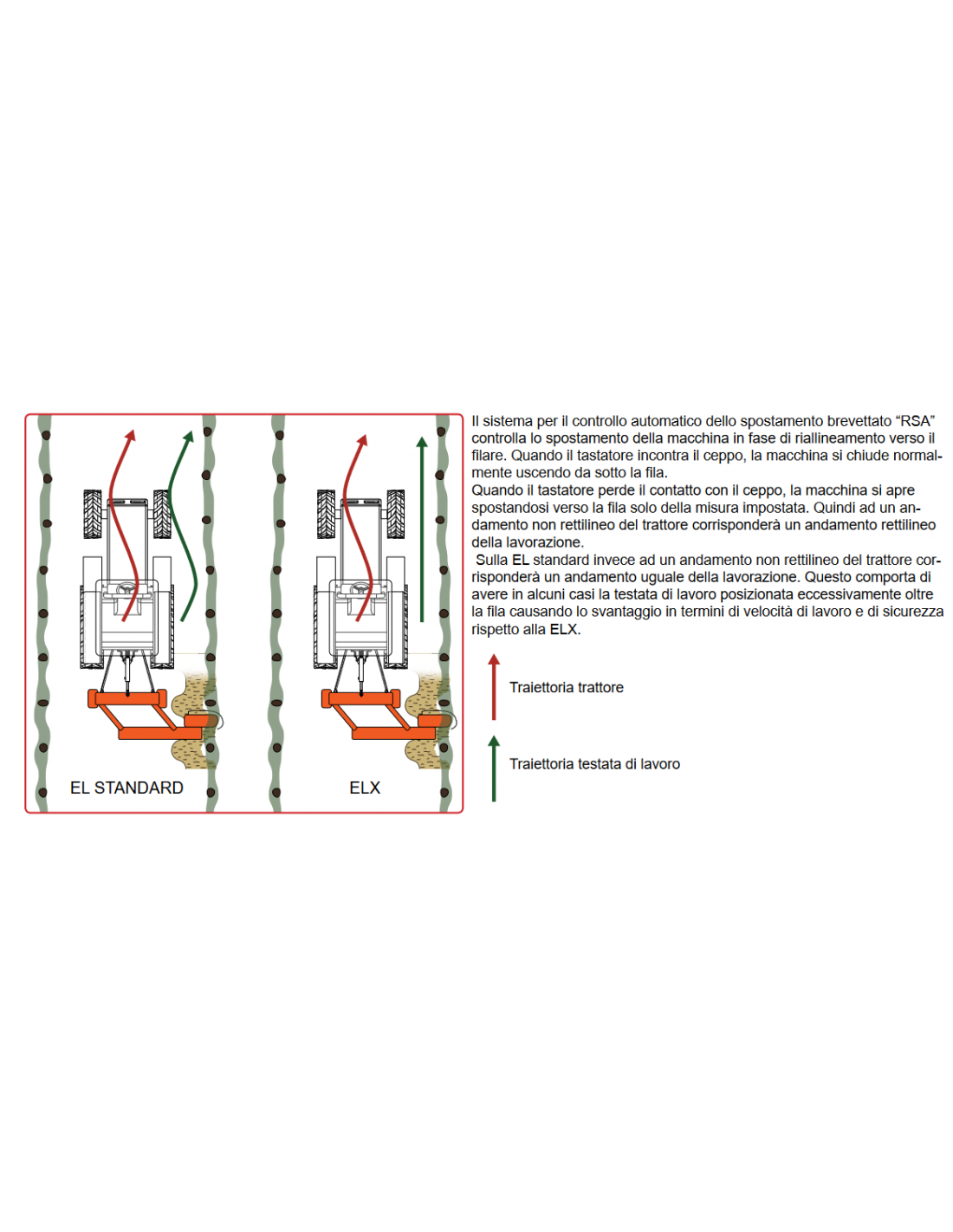 EL STANDARD

ELX

Il sistema per il controllo automatico dello spostamento brevettato “RSA” controlla lo spostamento della macchina in fase di riallineamento verso il filare. Quando il tastatore incontra il ceppo, la macchina si chiude normalmente uscendo da sotto la fila.
Quando il tastatore perde il contatto con il ceppo, la macchina si apre spostandosi verso la fila solo della misura impostata. Quindi ad un andamento non rettilineo del trattore corrisponderà un andamento rettilineo della lavorazione.
Sulla EL standard invece ad un andamento non rettilineo del trattore corrisponderà un andamento uguale della lavorazione. Questo comporta di avere in alcuni casi la testata di lavoro posizionata eccessivamente oltre la fila causando lo svantaggio in termini di velocità di lavoro e di sicurezza rispetto alla ELX.

Traiettoria trattore

Traiettoria testata di lavoro